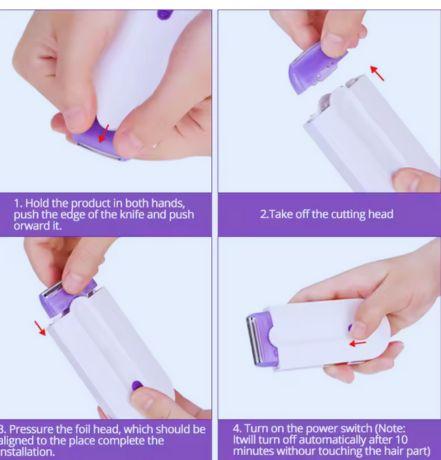 1. Hold the product in both hands, push the edge of the knife and push orward it.

2.Take off the cutting head

3. Pressure the foil head, which should be aligned to the place complete the nstallation.

4. Turn on the power switch (Note: Itwill turn off automatically after 10 minutes withour touching the hair part)